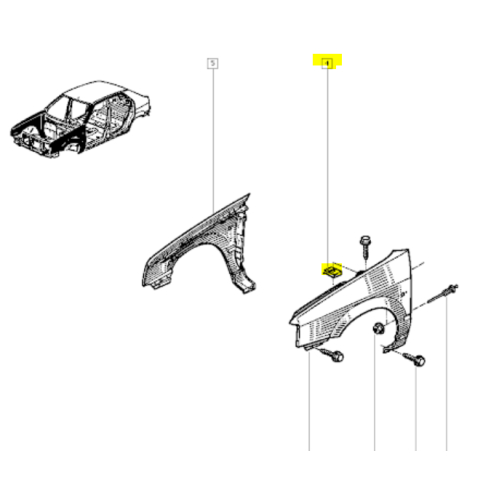 5

4