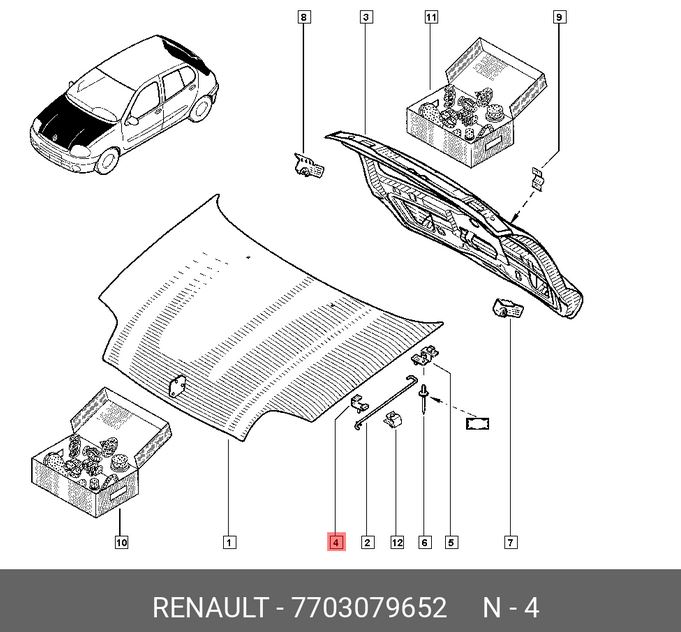 8
3
11
9
10
1
4
2
12
6
5
7

RENAULT - 7703079652    N - 4