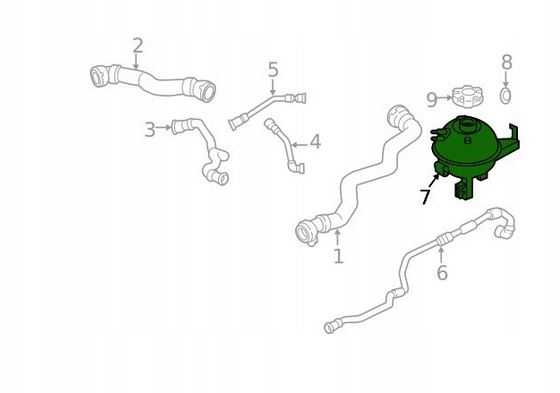 2
5
8
9
3
4
7
1
6