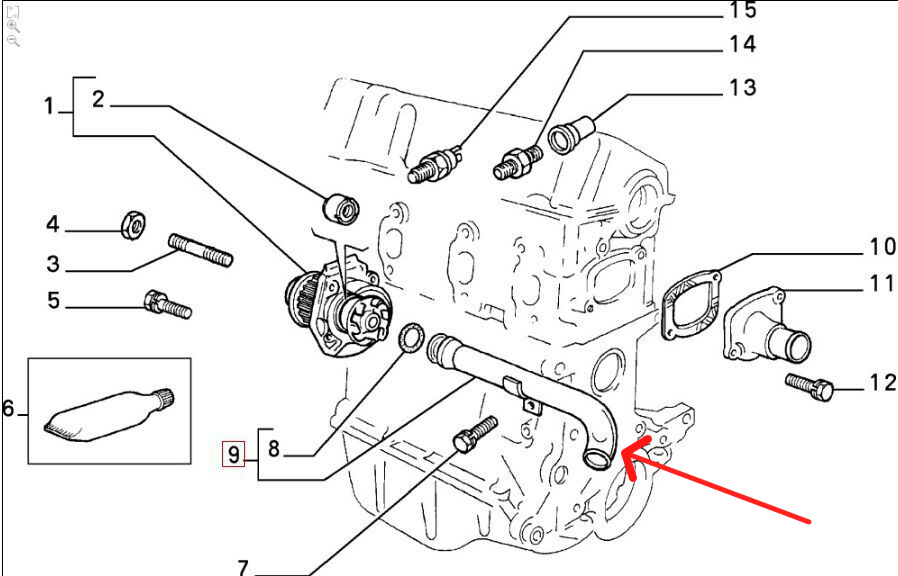 15
14
13
1
2
4
3
5
10
11
12
6
9
8
7