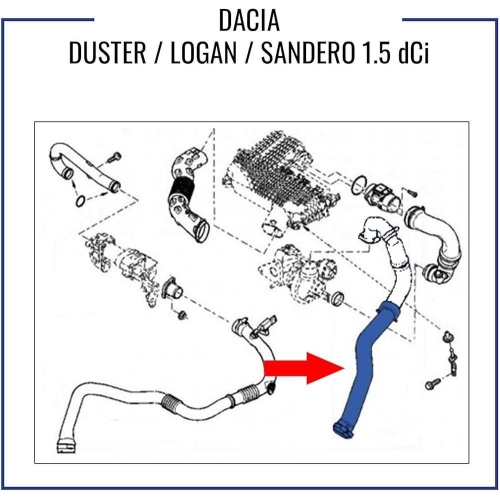 DACIA
DUSTER / LOGAN / SANDERO 1.5 dCi