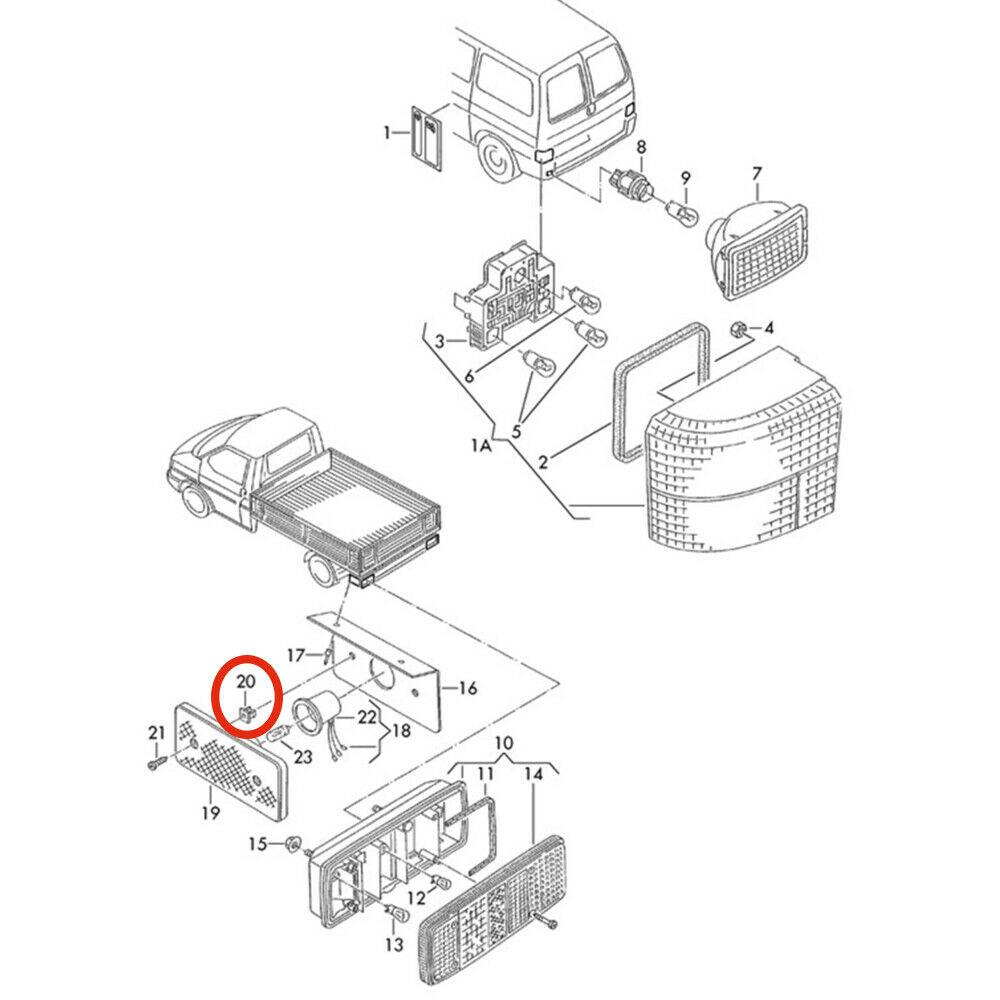 1
8
9
7
4
3
6
5
1A
2
17
20
16
22
18
21
23
19
10
11
14
15
12
13